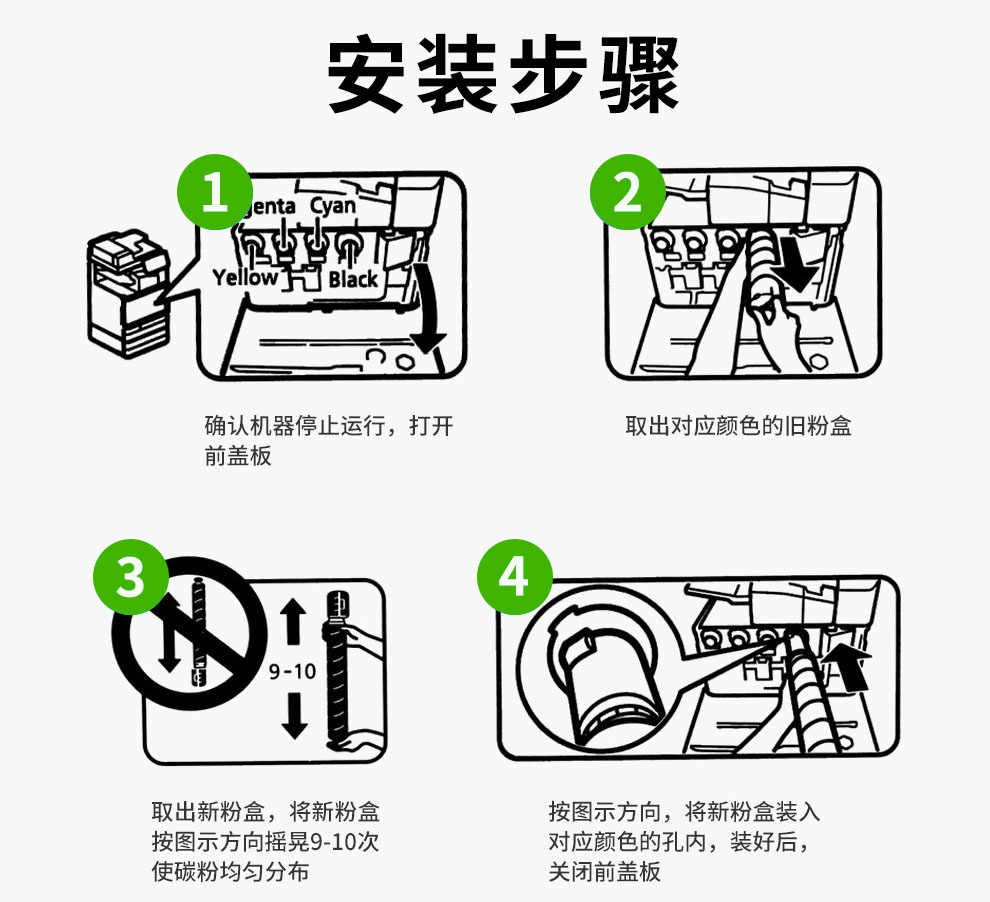 安装步骤

1

genta Cyan
Yellow Black

确认机器停止运行，打开前盖板

2

取出对应颜色的旧粉盒

3

9-10

取出新粉盒，将新粉盒按图示方向摇晃9-10次使碳粉均匀分布

4

按图示方向，将新粉盒装入对应颜色的孔内，装好后，关闭前盖板