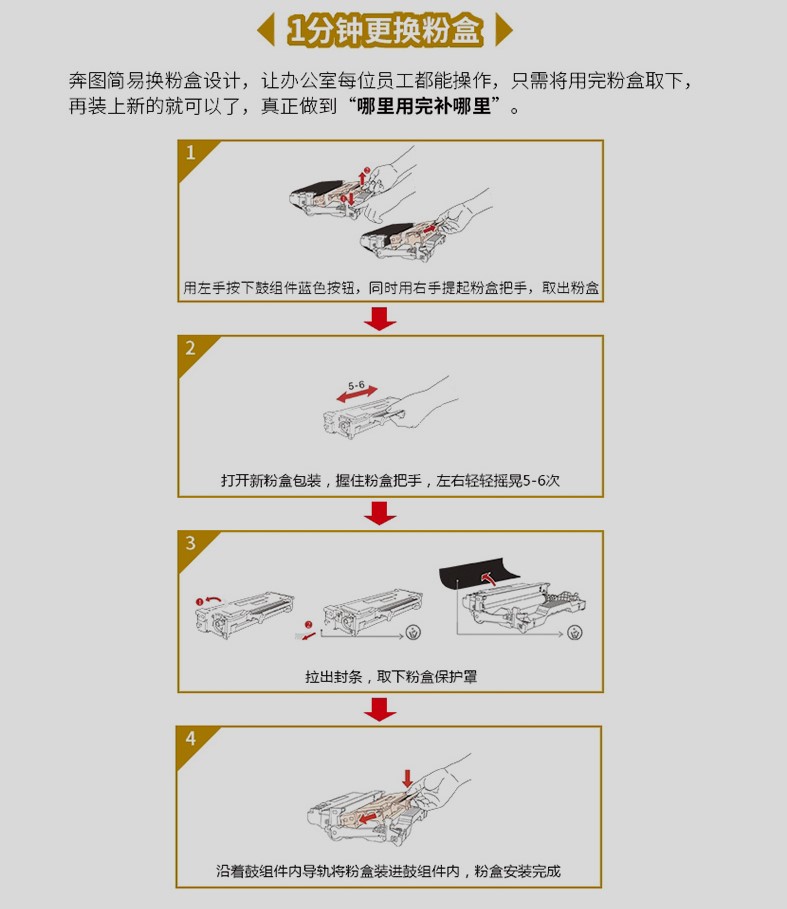 1分钟更换粉盒

奔图简易换粉盒设计，让办公室每位员工都能操作，只需将用完粉盒取下，再装上新的就可以了，真正做到“哪里用完补哪里”。

1

用左手按下鼓组件蓝色按钮，同时用右手提起粉盒把手，取出粉盒

2

5-6

打开新粉盒包装，握住粉盒把手，左右轻轻摇晃5-6次

3

1

2

拉出封条，取下粉盒保护罩

4

沿着鼓组件内导轨将粉盒装进鼓组件内，粉盒安装完成